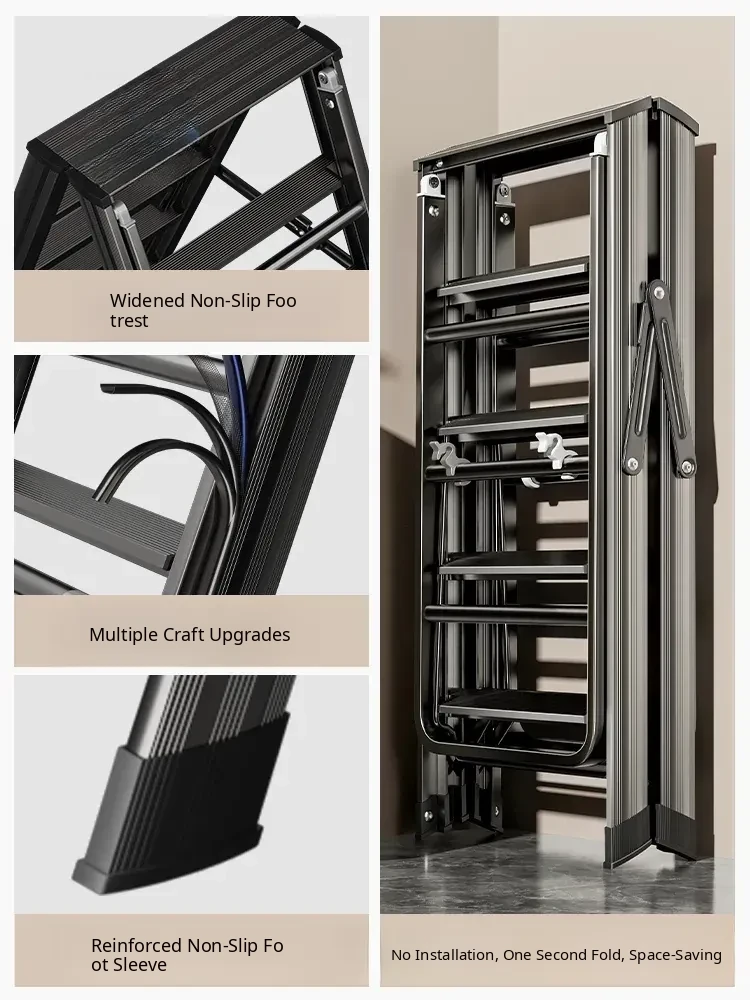 Widened Non-Slip Foo trest

Multiple Craft Upgrades

Reinforced Non-Slip Fo ot Sleeve

No Installation, One Second Fold, Space-Saving