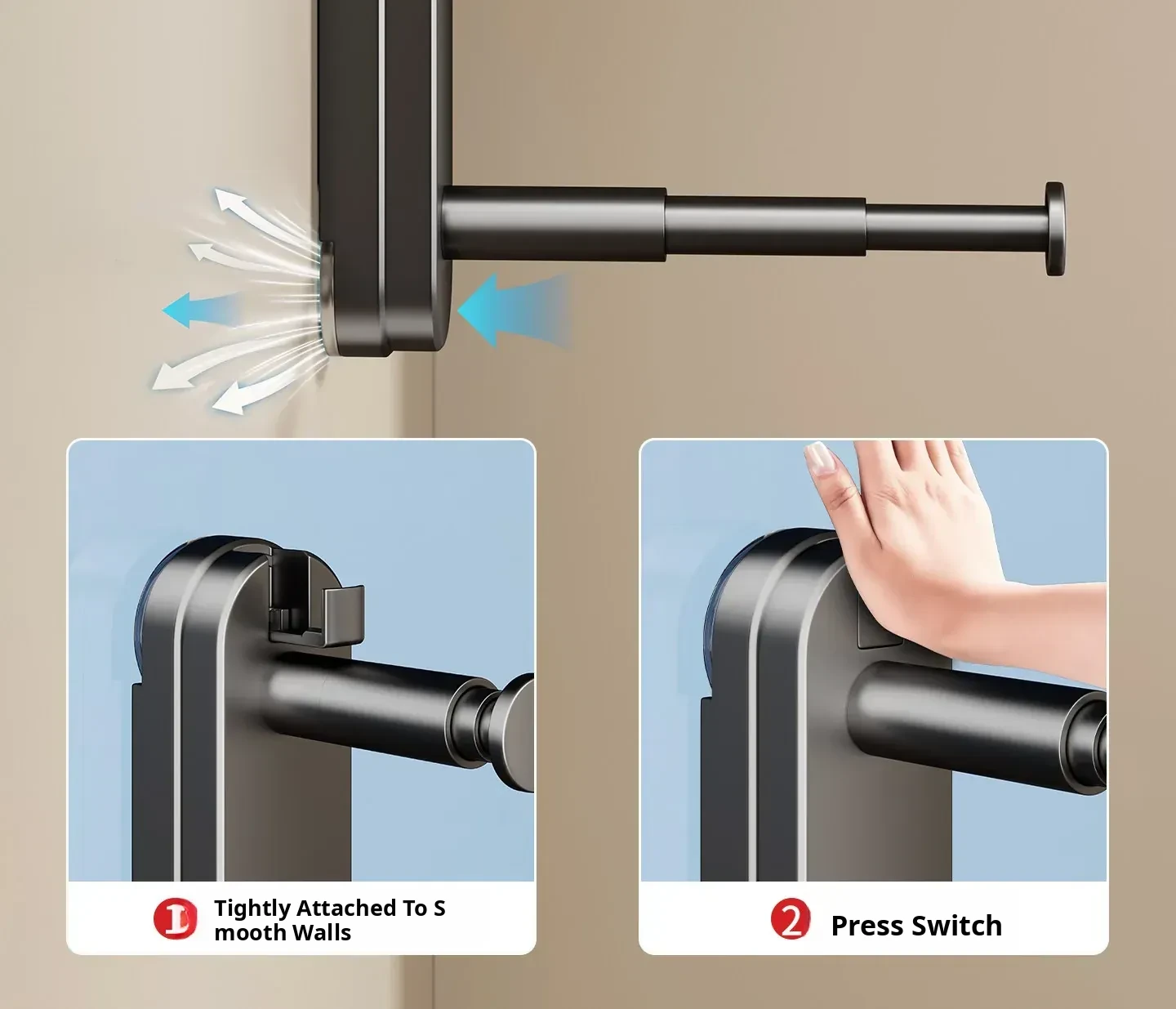 1 Tightly Attached To S mooth Walls

2 Press Switch