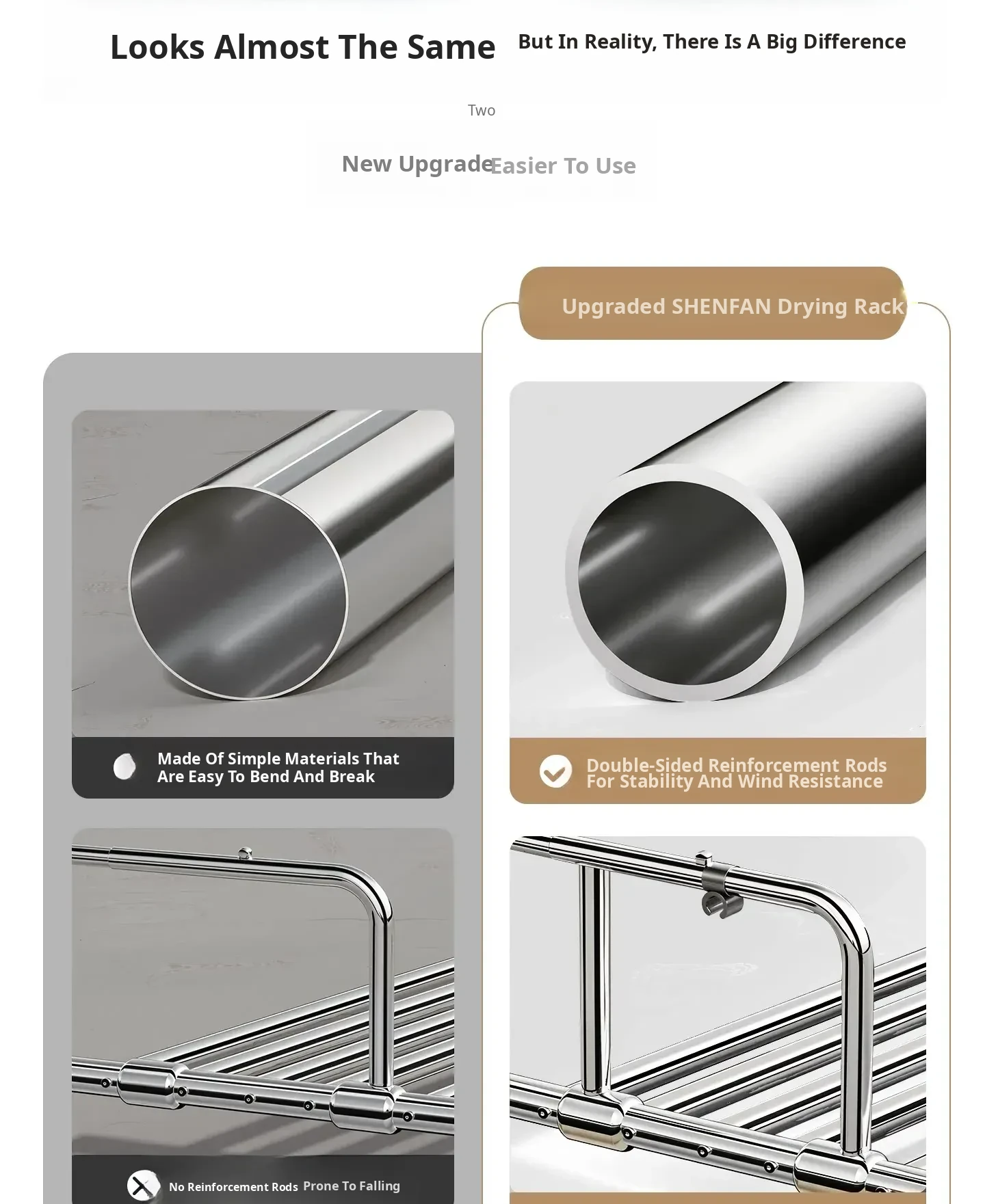 Looks Almost The Same But In Reality, There Is A Big Difference

Two

New Upgrade Easier To Use

Upgraded SHENFAN Drying Rack

Made Of Simple Materials That Are Easy To Bend And Break

Double-Sided Reinforcement Rods For Stability And Wind Resistance

No Reinforcement Rods Prone To Falling