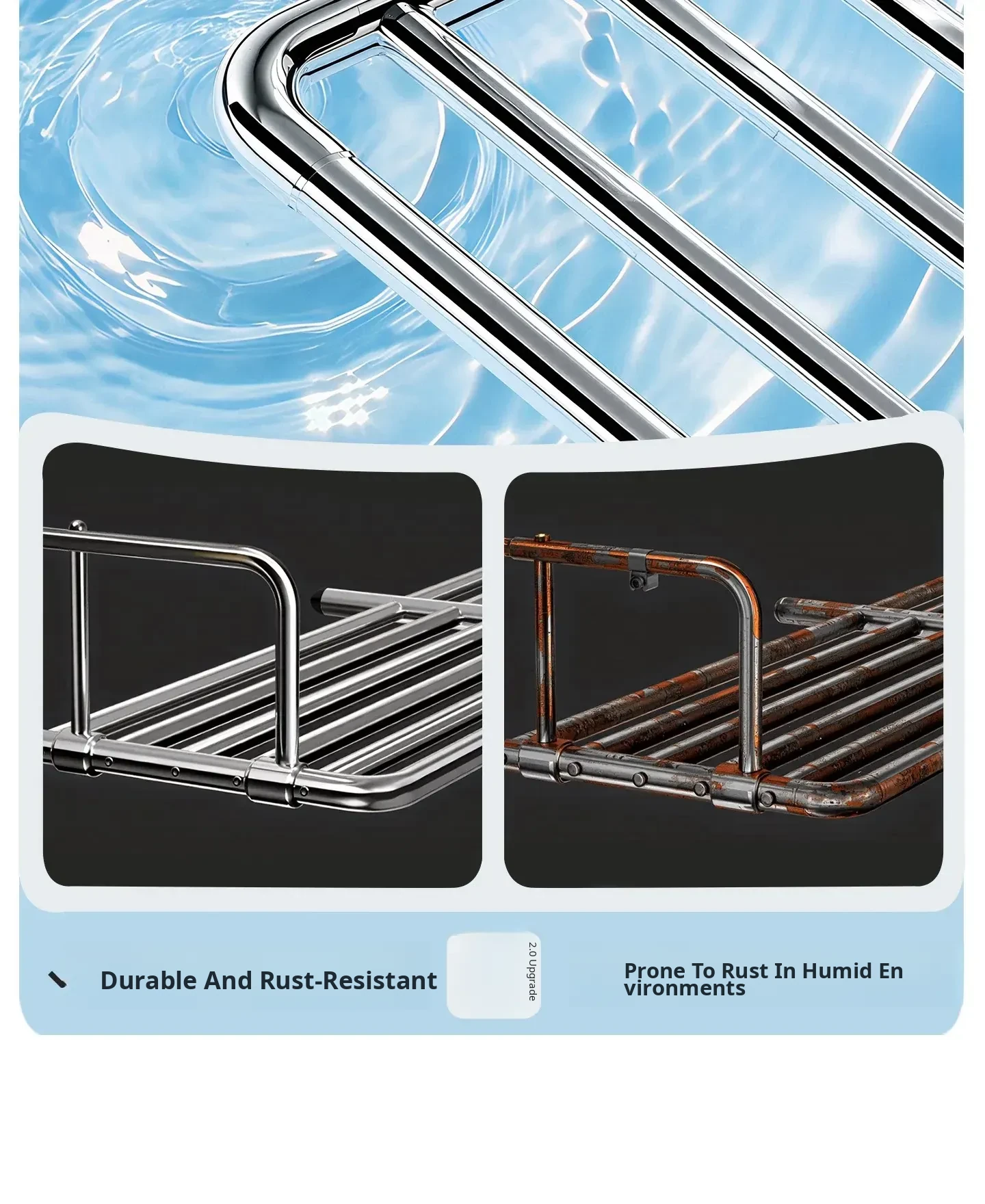 Durable And Rust-Resistant

2.0 Upgrade

Prone To Rust In Humid Environments