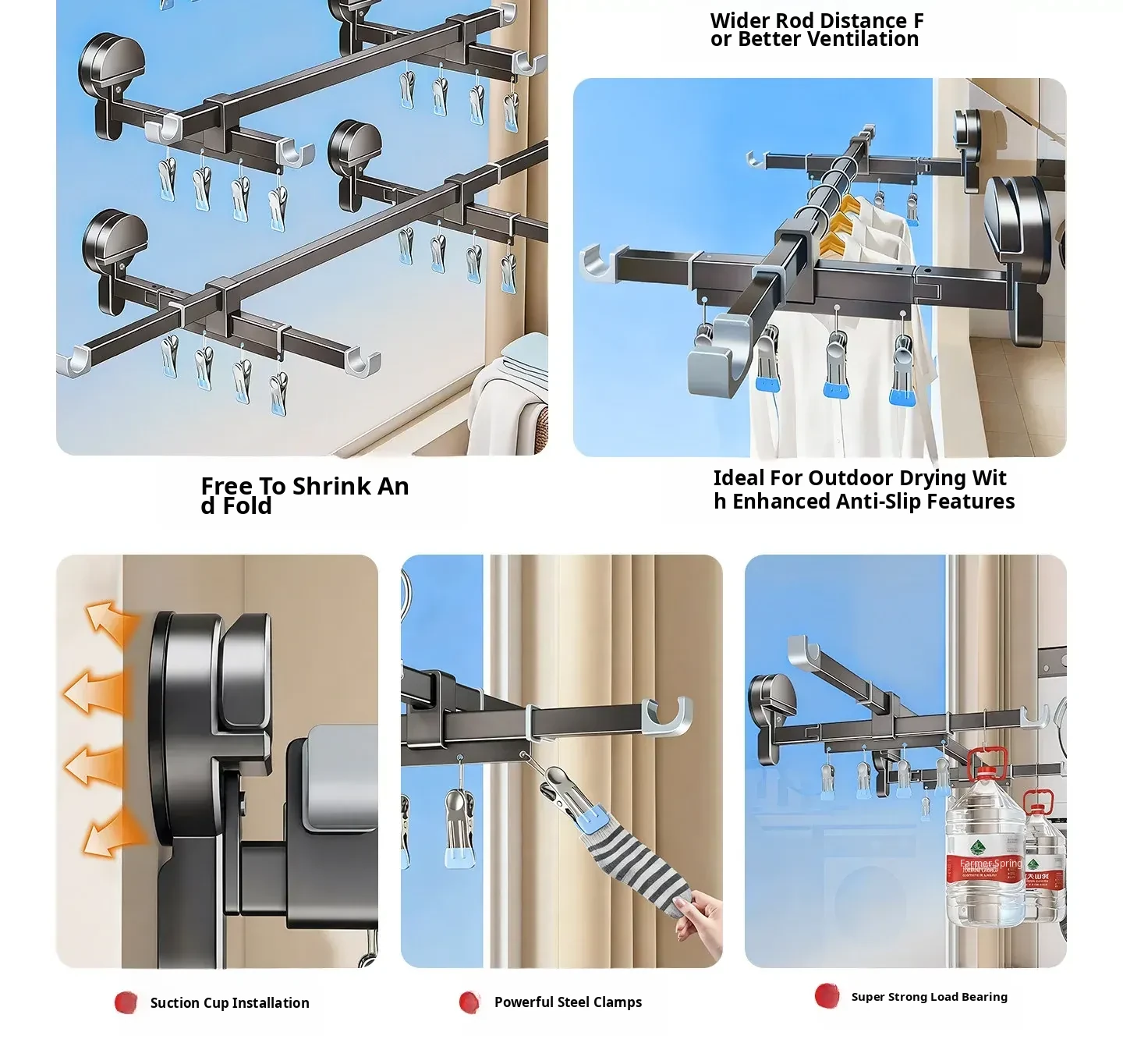 Wider Rod Distance F or Better Ventilation

Free To Shrink An d Fold

Ideal For Outdoor Drying Wit h Enhanced Anti-Slip Features

Farmer Spring

Suction Cup Installation

Powerful Steel Clamps

Super Strong Load Bearing