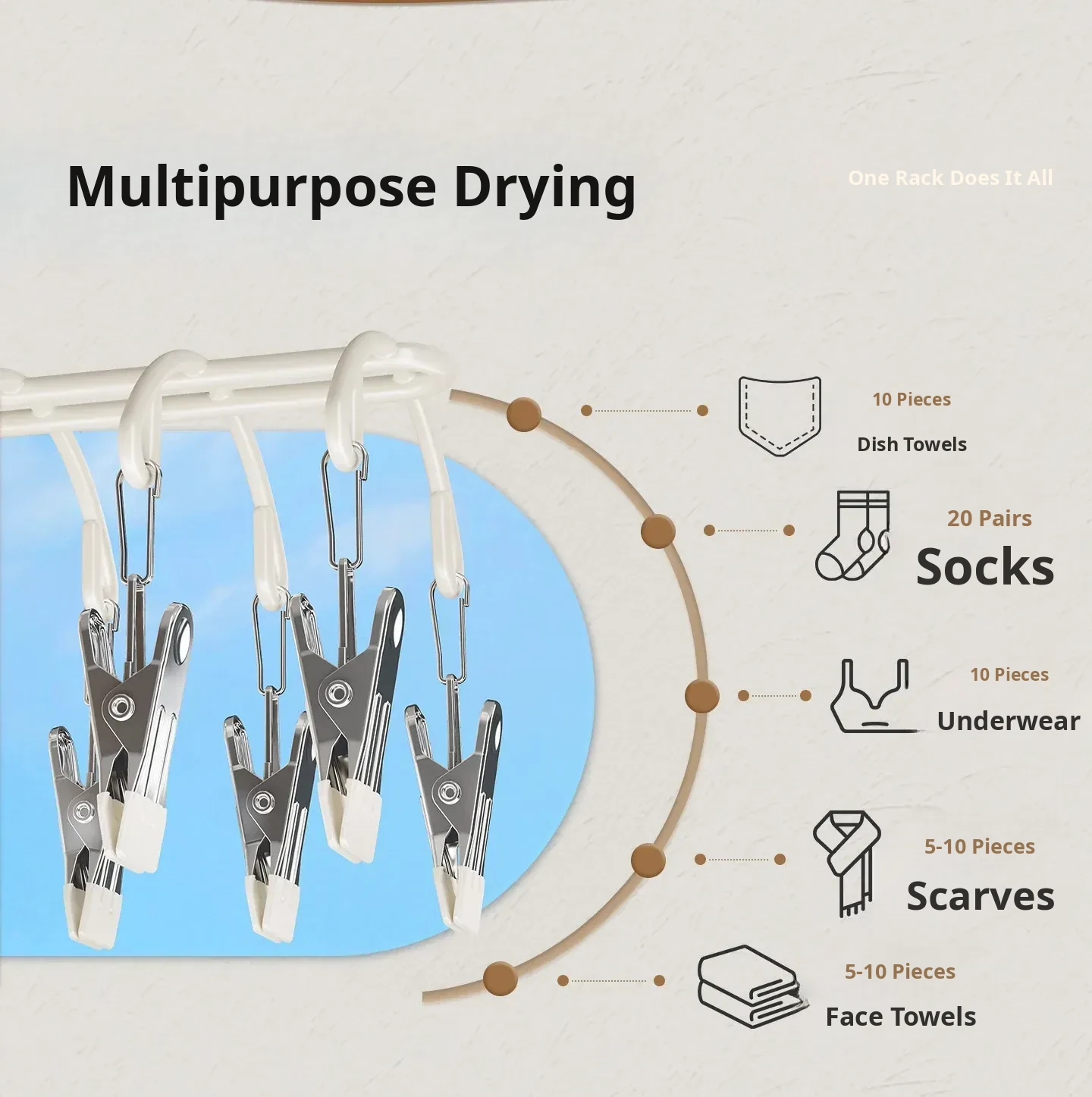 Multipurpose Drying

One Rack Does It All

10 Pieces
Dish Towels

20 Pairs
Socks

10 Pieces
Underwear

5-10 Pieces
Scarves

5-10 Pieces
Face Towels