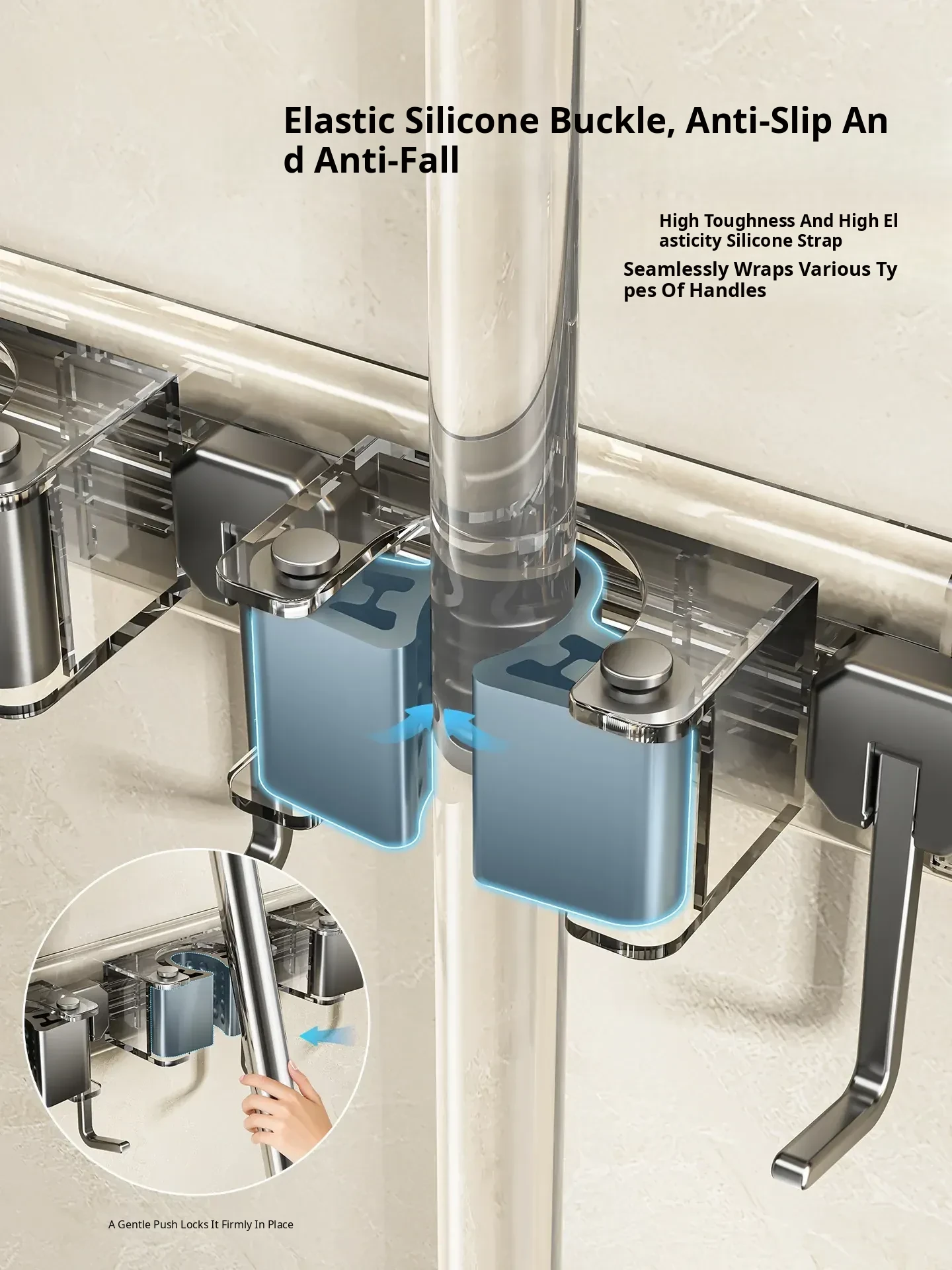 Elastic Silicone Buckle, Anti-Slip And Anti-Fall

High Toughness And High Elasticity Silicone Strap

Seamlessly Wraps Various Types Of Handles

A Gentle Push Locks It Firmly In Place