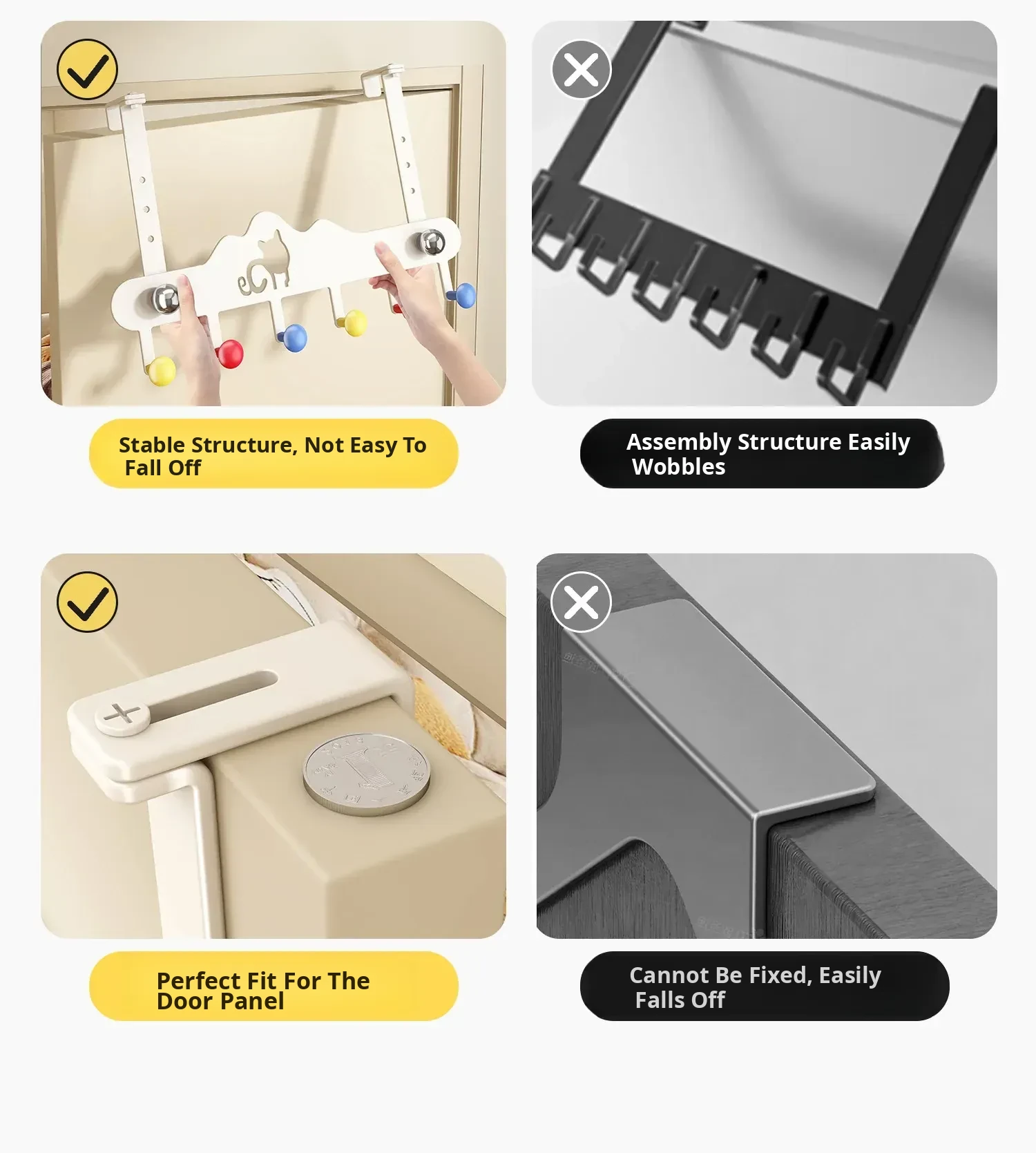 Stable Structure, Not Easy To Fall Off

Assembly Structure Easily Wobbles

Perfect Fit For The Door Panel

Cannot Be Fixed, Easily Falls Off