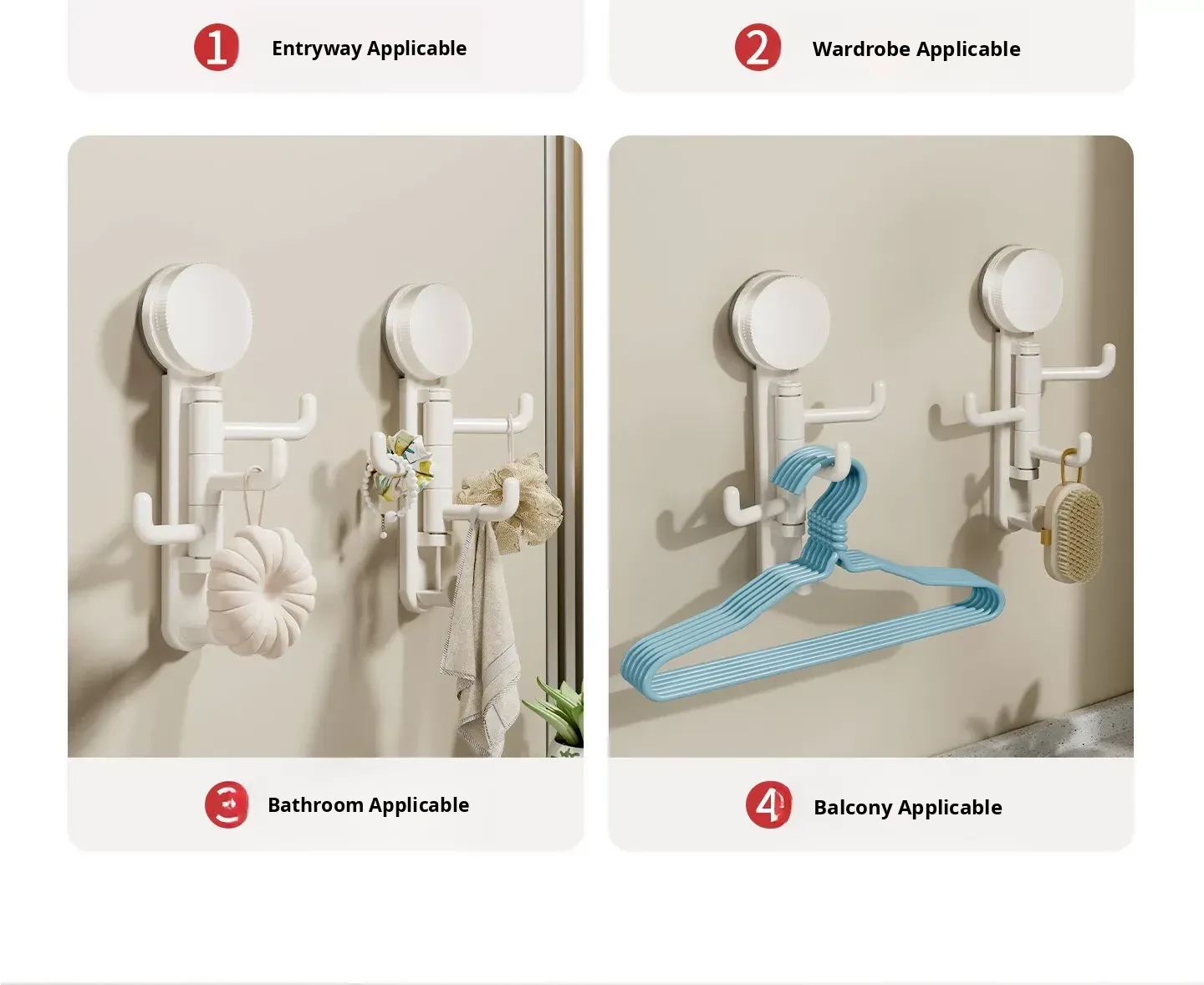 1 Entryway Applicable

2 Wardrobe Applicable

3 Bathroom Applicable

4 Balcony Applicable