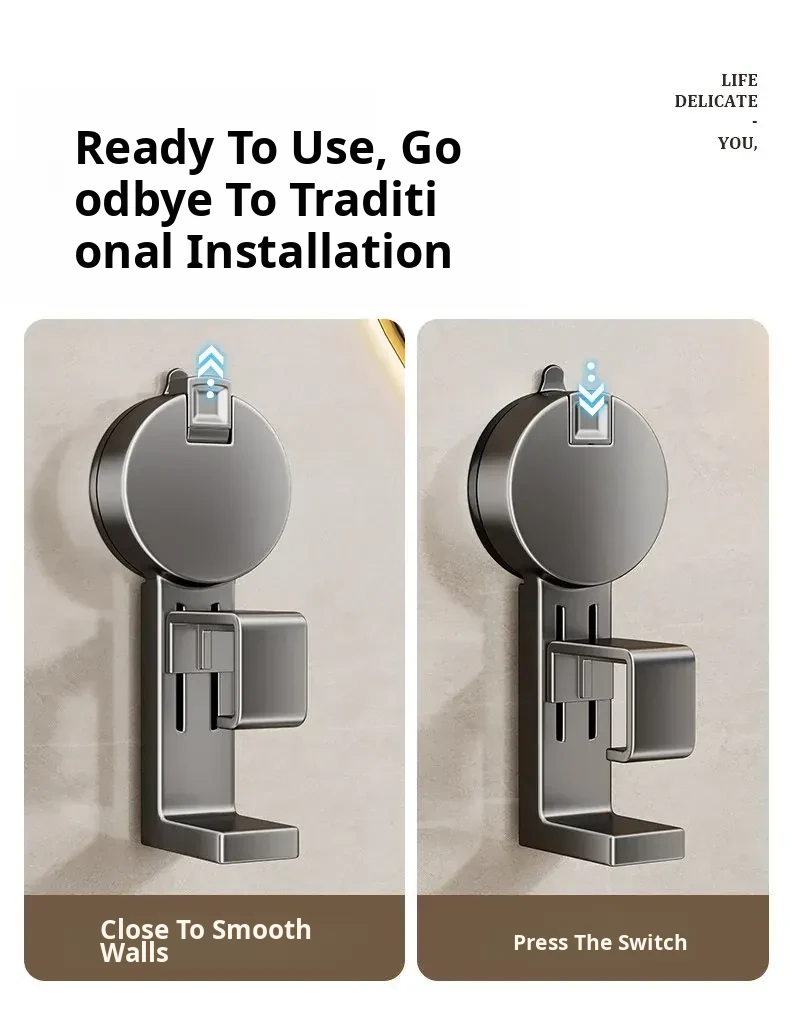 Ready To Use, Go odbye To Traditi onal Installation

LIFE
DELICATE
-
YOU,

Close To Smooth Walls

Press The Switch