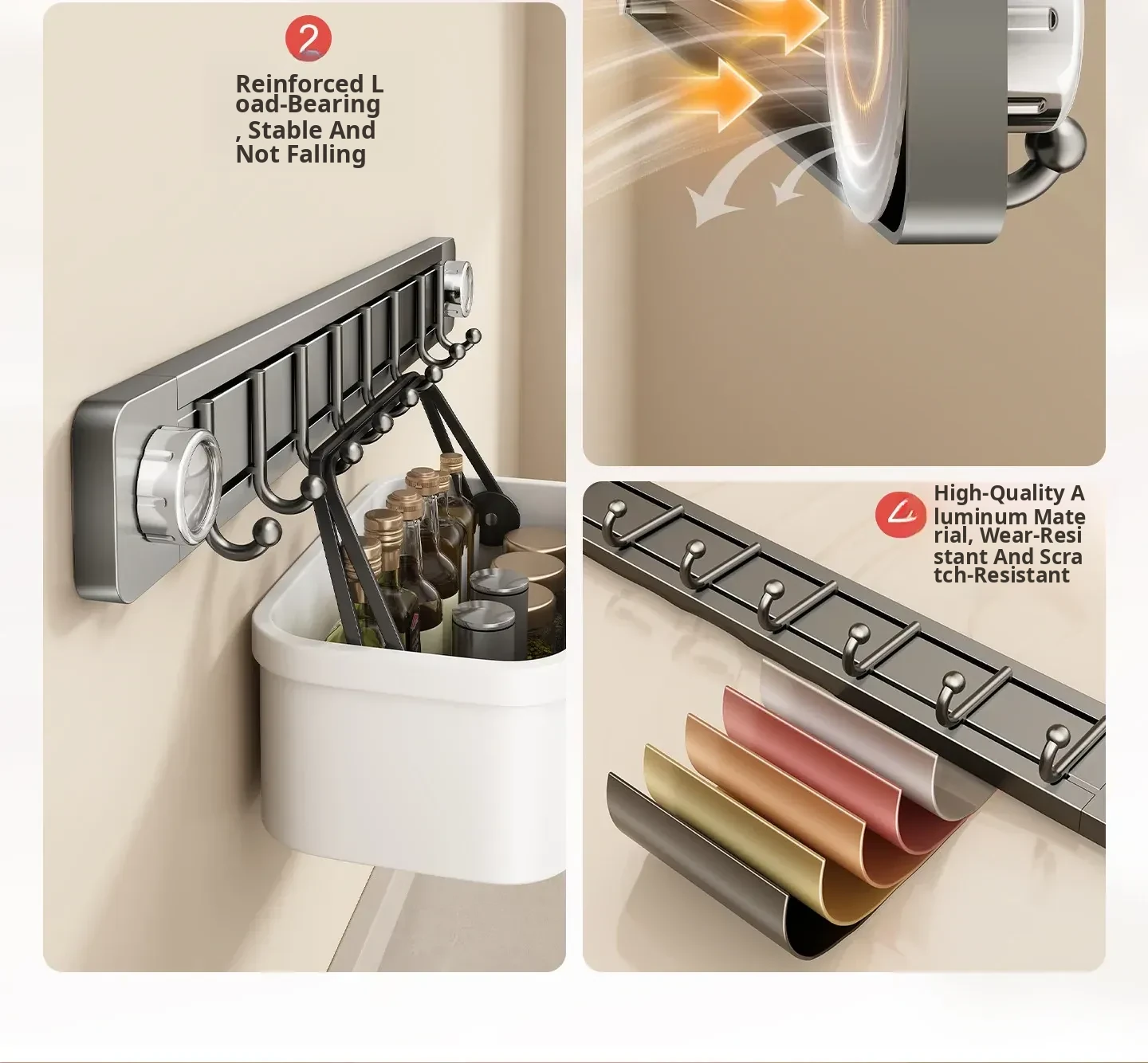 2

Reinforced L oad-Bearing , Stable And Not Falling

4

High-Quality A luminum Mate rial, Wear-Resi stant And Scra tch-Resistant