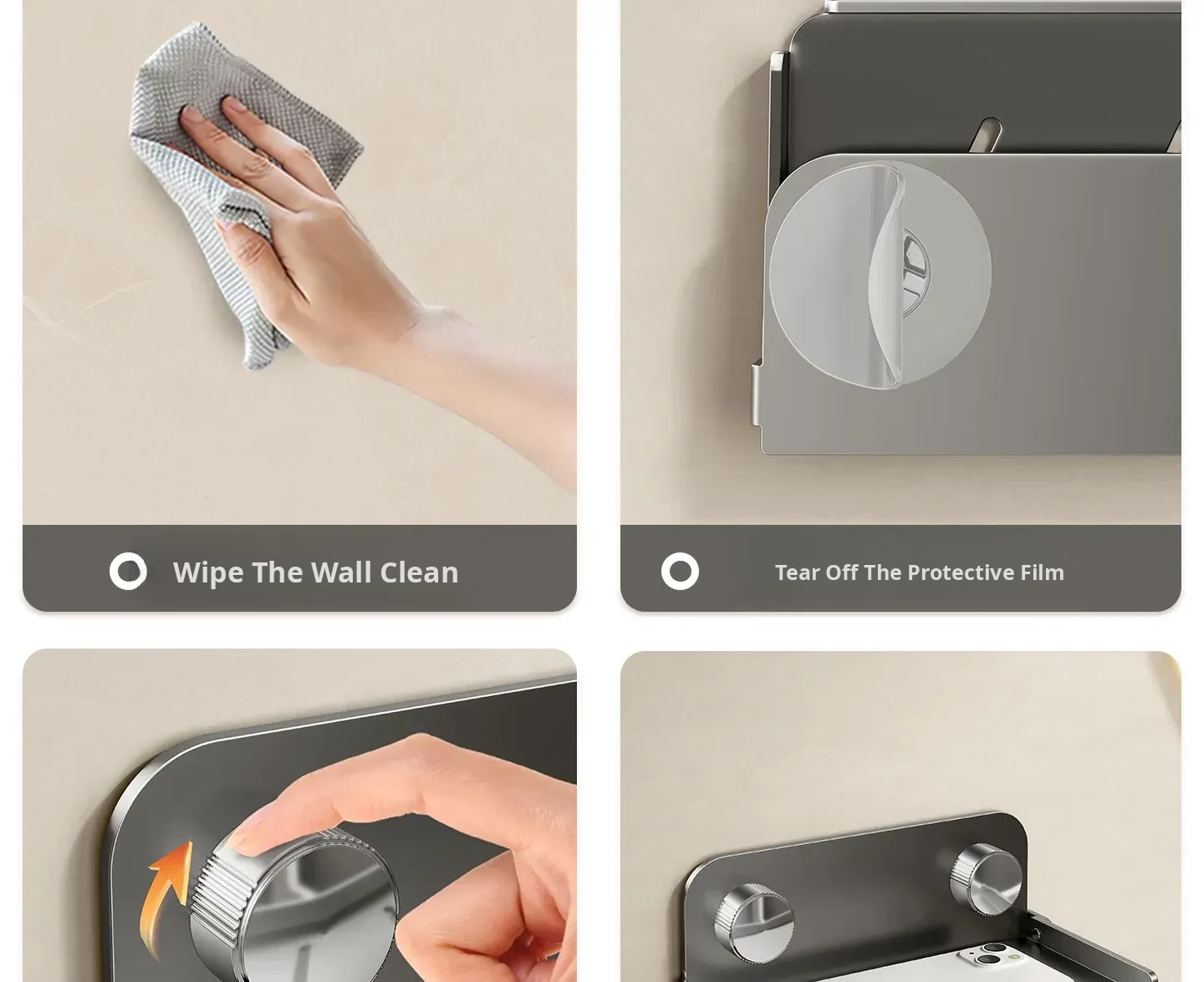 Wipe The Wall Clean

Tear Off The Protective Film