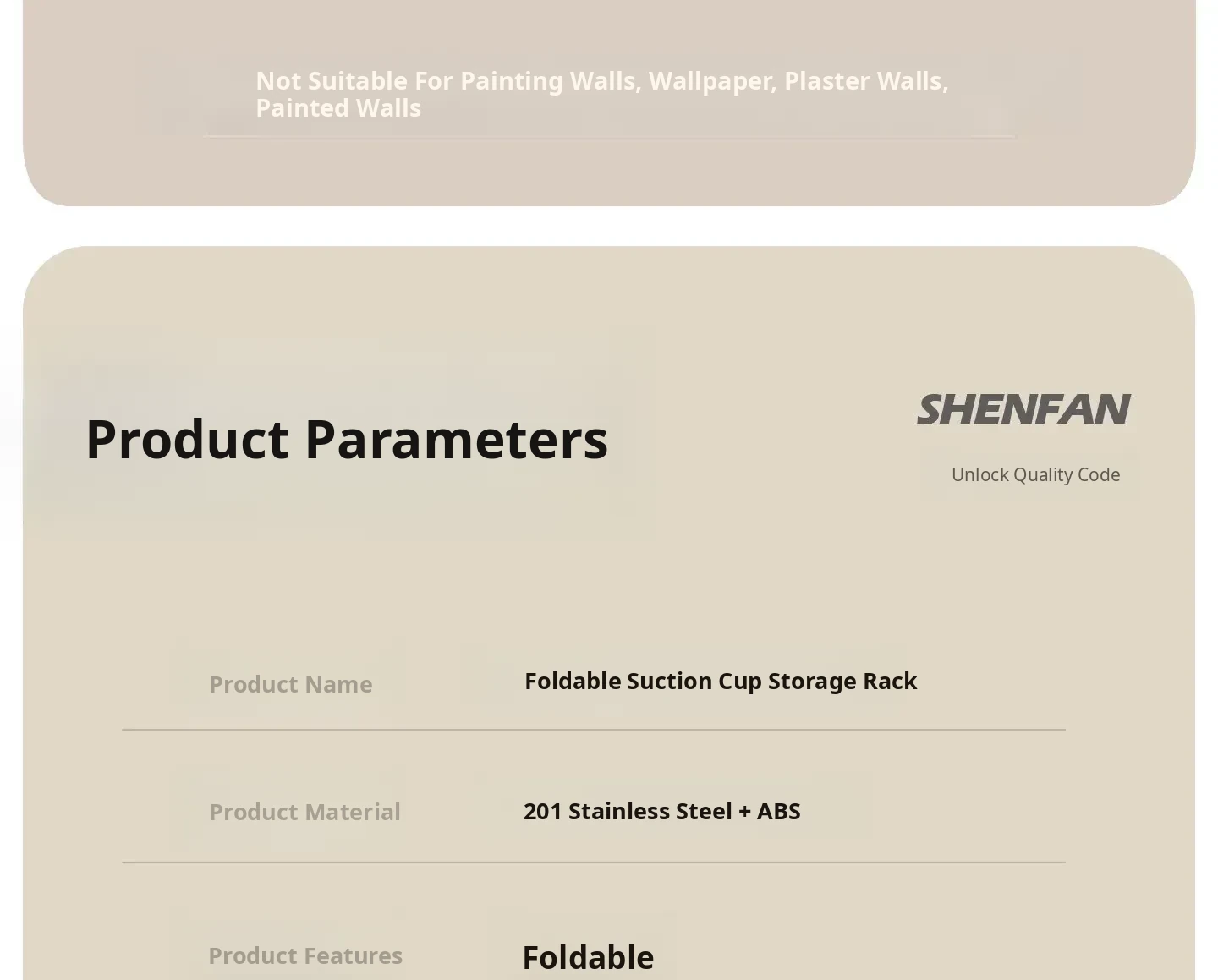 Not Suitable For Painting Walls, Wallpaper, Plaster Walls, Painted Walls

Product Parameters

SHENFAN

Unlock Quality Code

Product Name
Foldable Suction Cup Storage Rack

Product Material
201 Stainless Steel + ABS

Product Features
Foldable