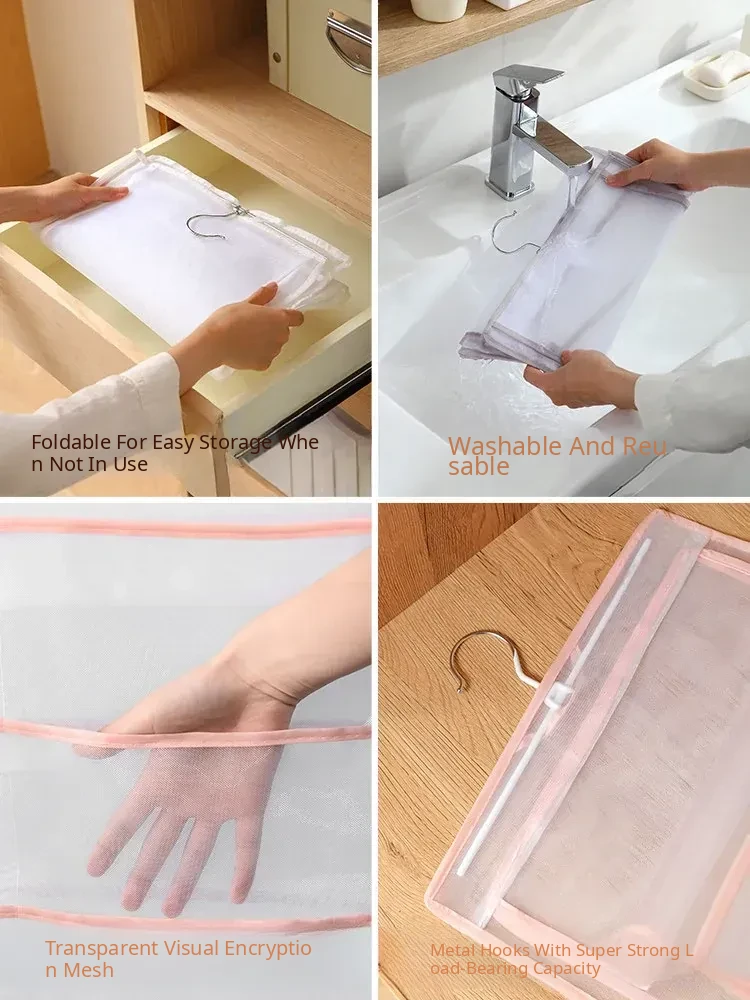 Foldable For Easy Storage When Not In Use

Washable And Reusable

Transparent Visual Encryption Mesh

Metal Hooks With Super Strong Load-Bearing Capacity