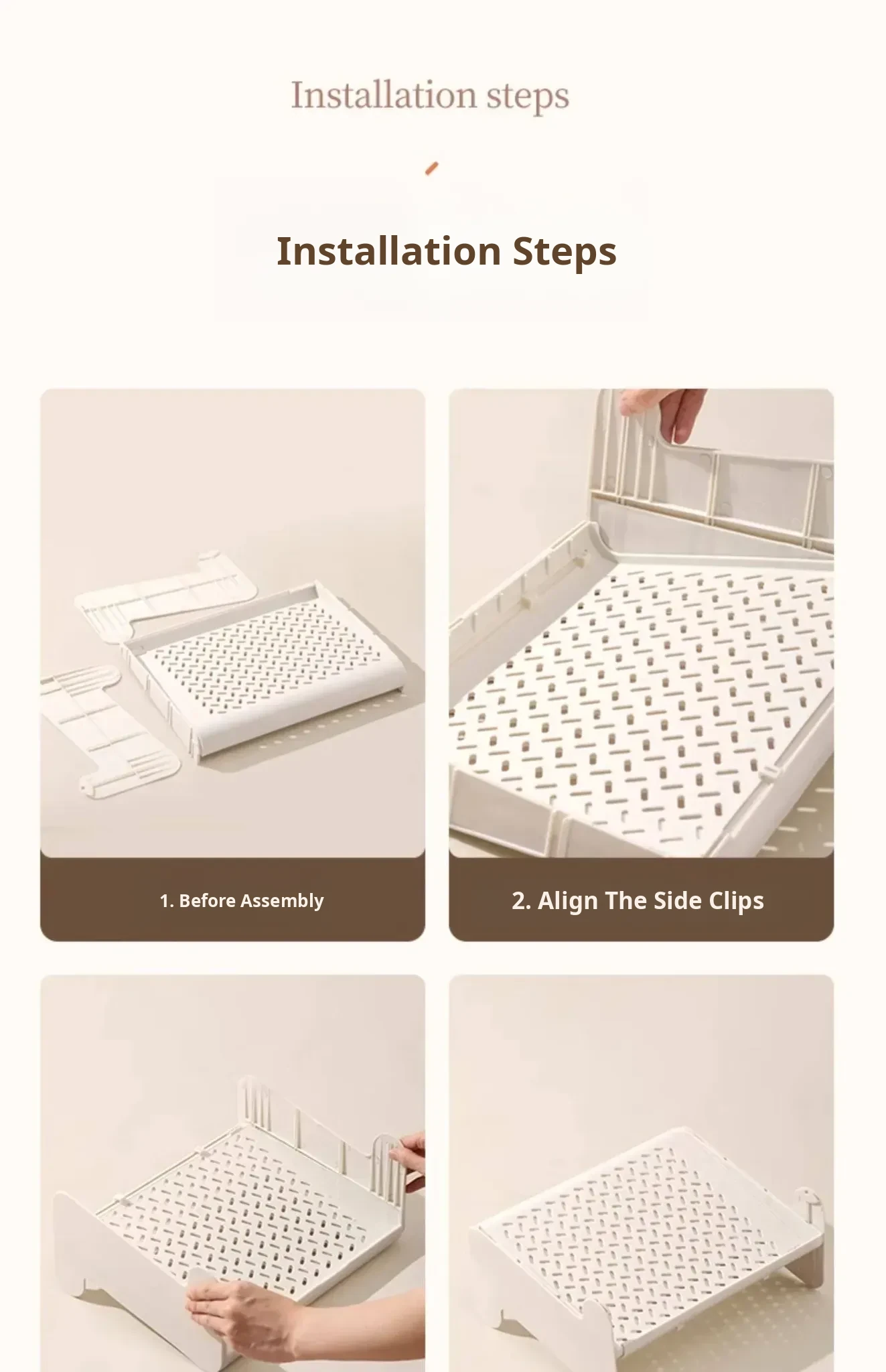 Installation steps

Installation Steps

1. Before Assembly

2. Align The Side Clips