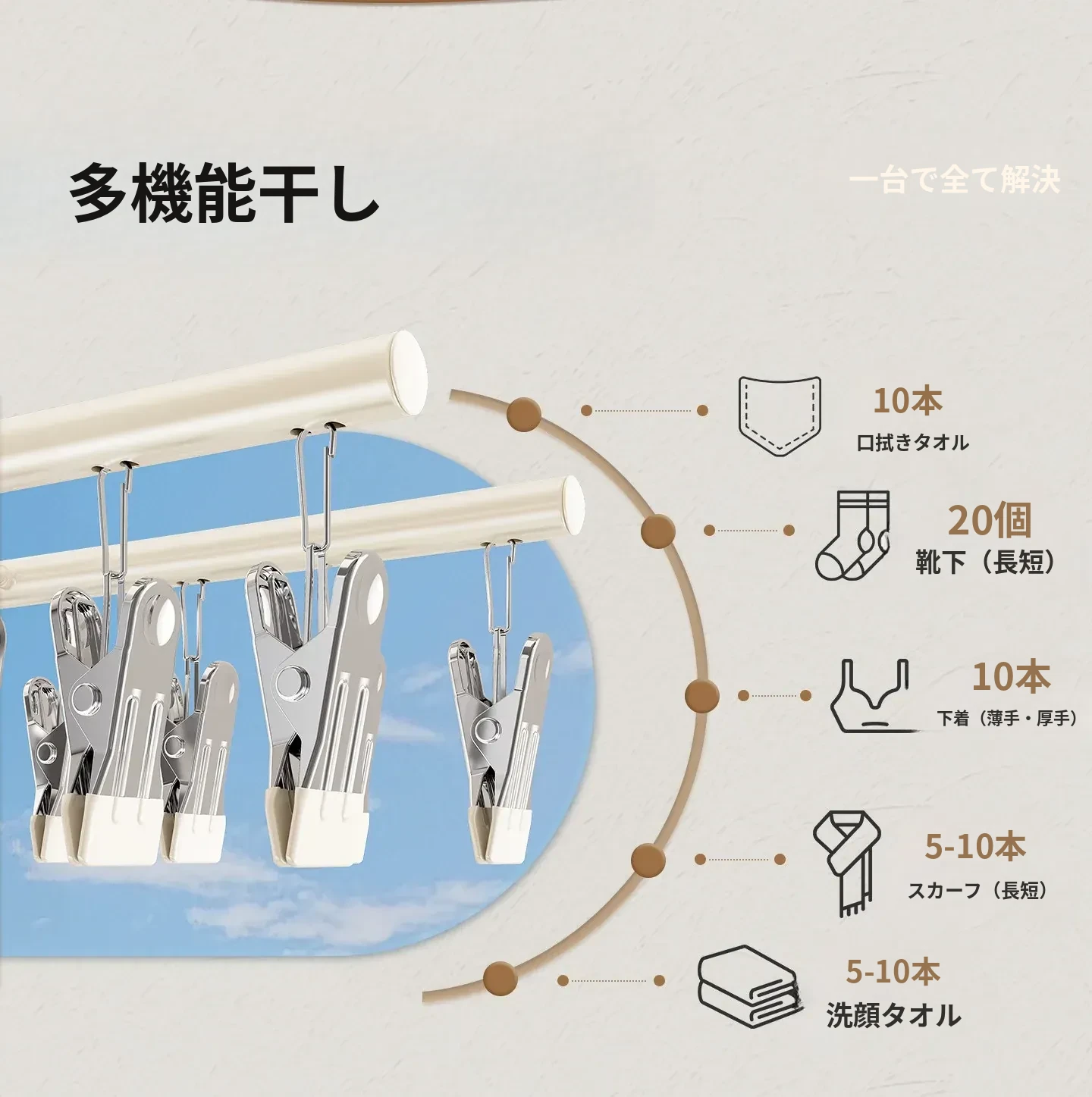 多機能干し

一台で全て解決

10本
口拭きタオル

20個
靴下（長短）

10本
下着（薄手・厚手）

5-10本
スカーフ（長短）

5-10本
洗顔タオル