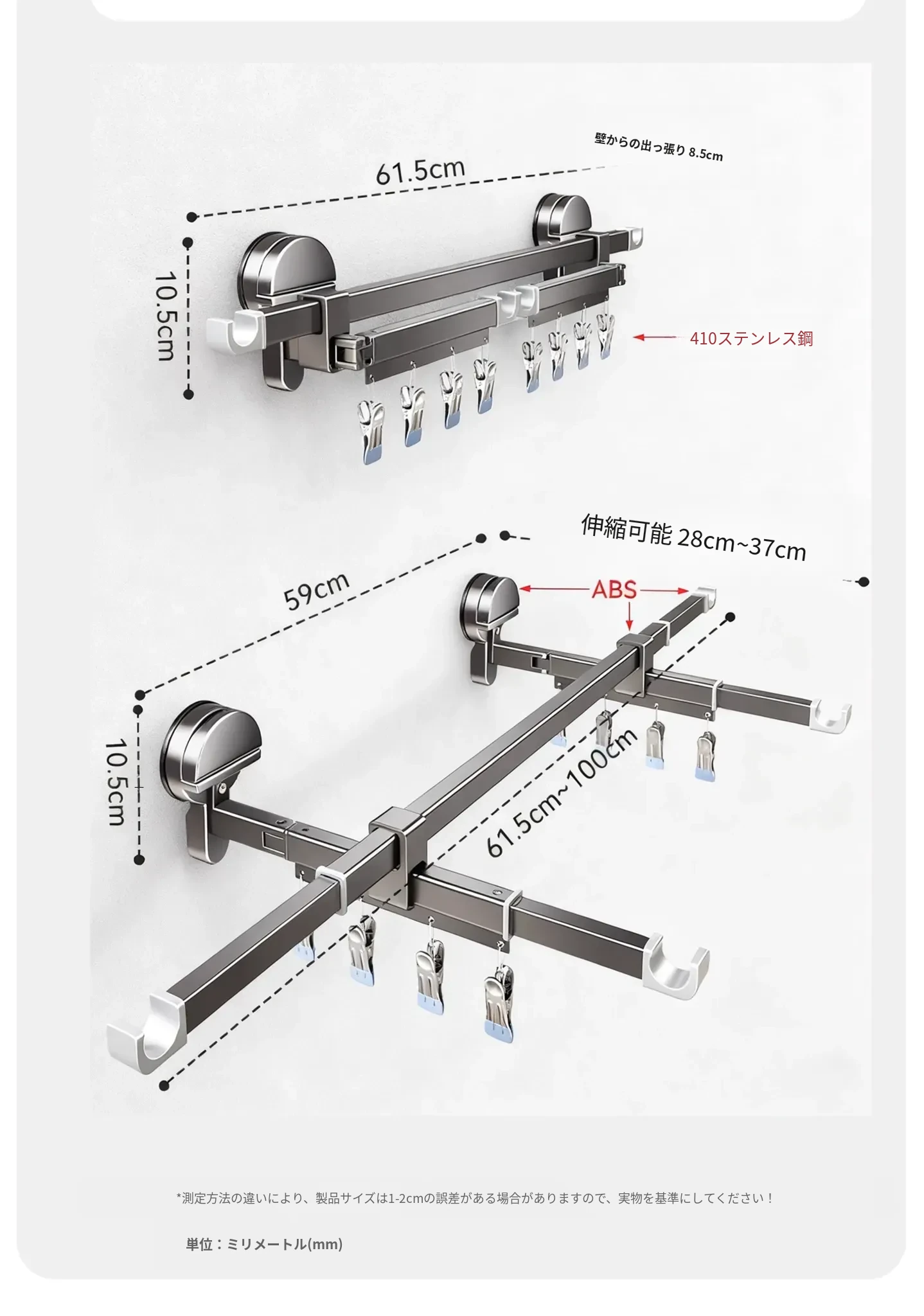 壁からの出っ張り 8.5cm

61.5cm

10.5cm

410ステンレス鋼

伸縮可能 28cm~37cm

59cm

ABS

10.5cm

61.5cm~100cm

*測定方法の違いにより、製品サイズは1-2cmの誤差がある場合がありますので、実物を基準にしてください！

単位：ミリメートル(mm)