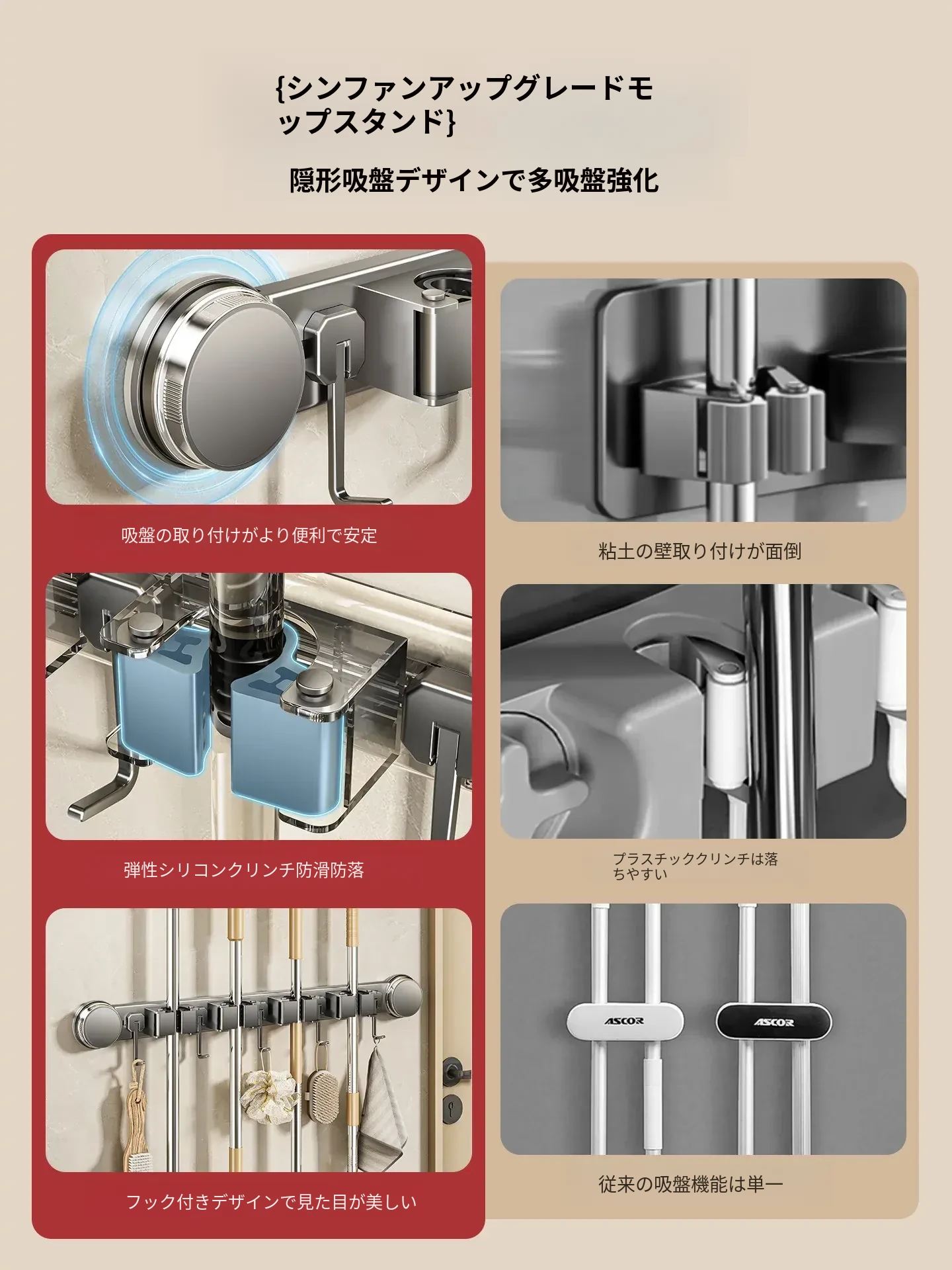 {シンファンアップグレードモップスタンド}

隠形吸盤デザインで多吸盤強化

吸盤の取り付けがより便利で安定

弾性シリコンクリンチ防滑防落

フック付きデザインで見た目が美しい

粘土の壁取り付けが面倒

プラスチッククリンチは落ちやすい

ASCOR

ASCOR

従来の吸盤機能は単一