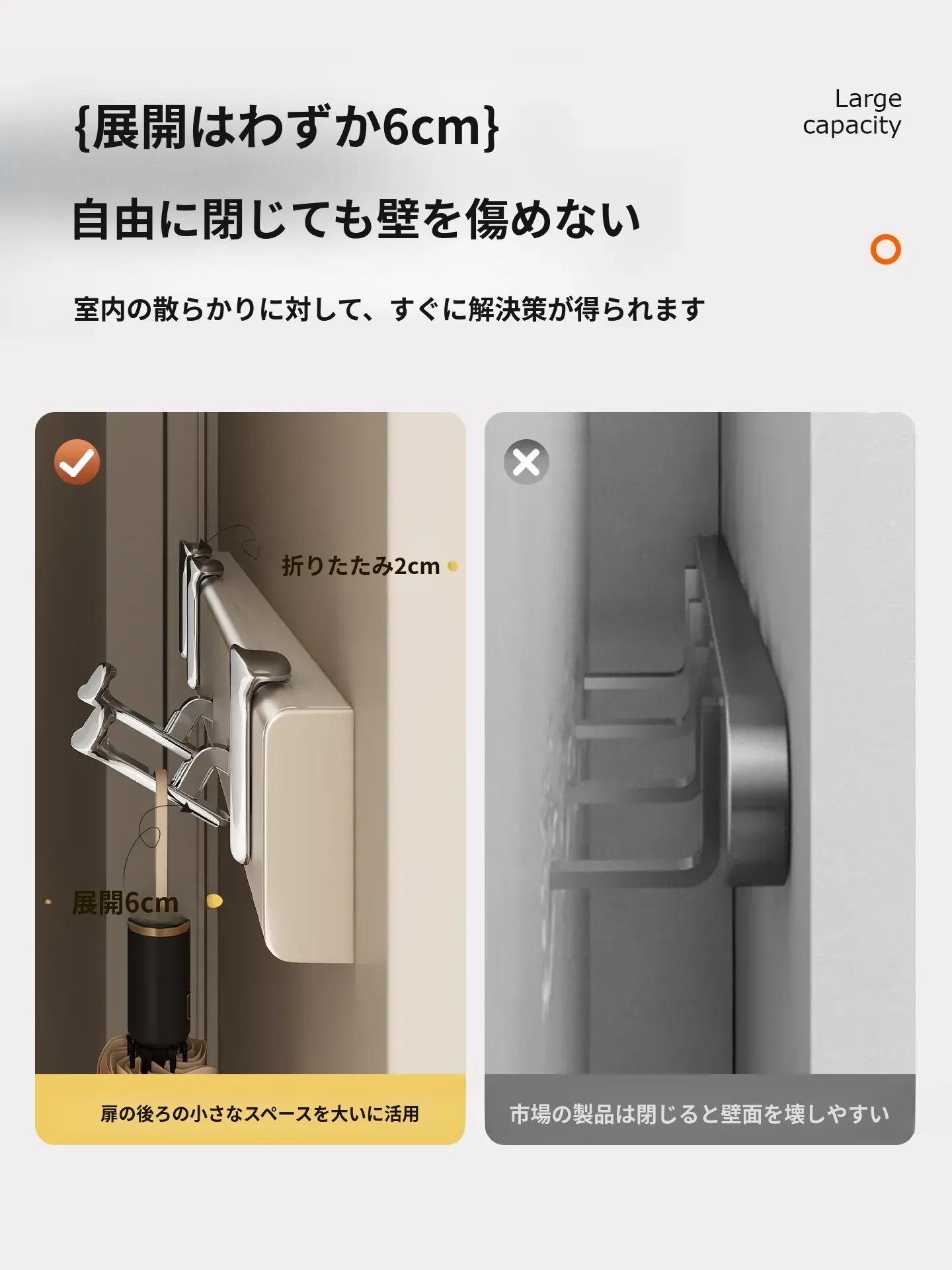 {展開はわずか6cm}

Large capacity

自由に閉じても壁を傷めない

室内の散らかりに対して、すぐに解決策が得られます

折りたたみ2cm

展開6cm

扉の後ろの小さなスペースを大いに活用

市場の製品は閉じると壁面を壊しやすい