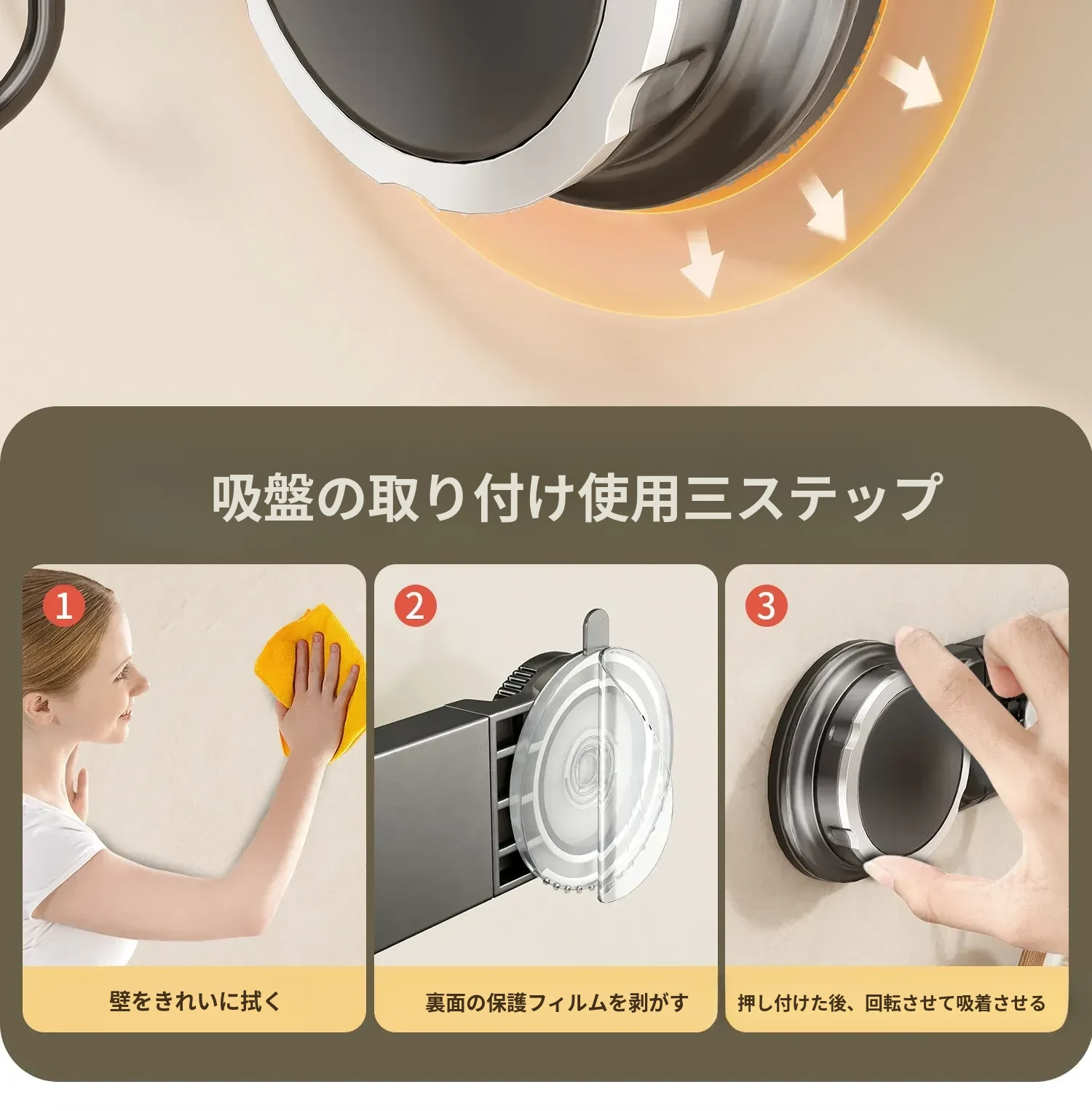 吸盤の取り付け使用三ステップ

1
壁をきれいに拭く

2
裏面の保護フィルムを剥がす

3
押し付けた後、回転させて吸着させる