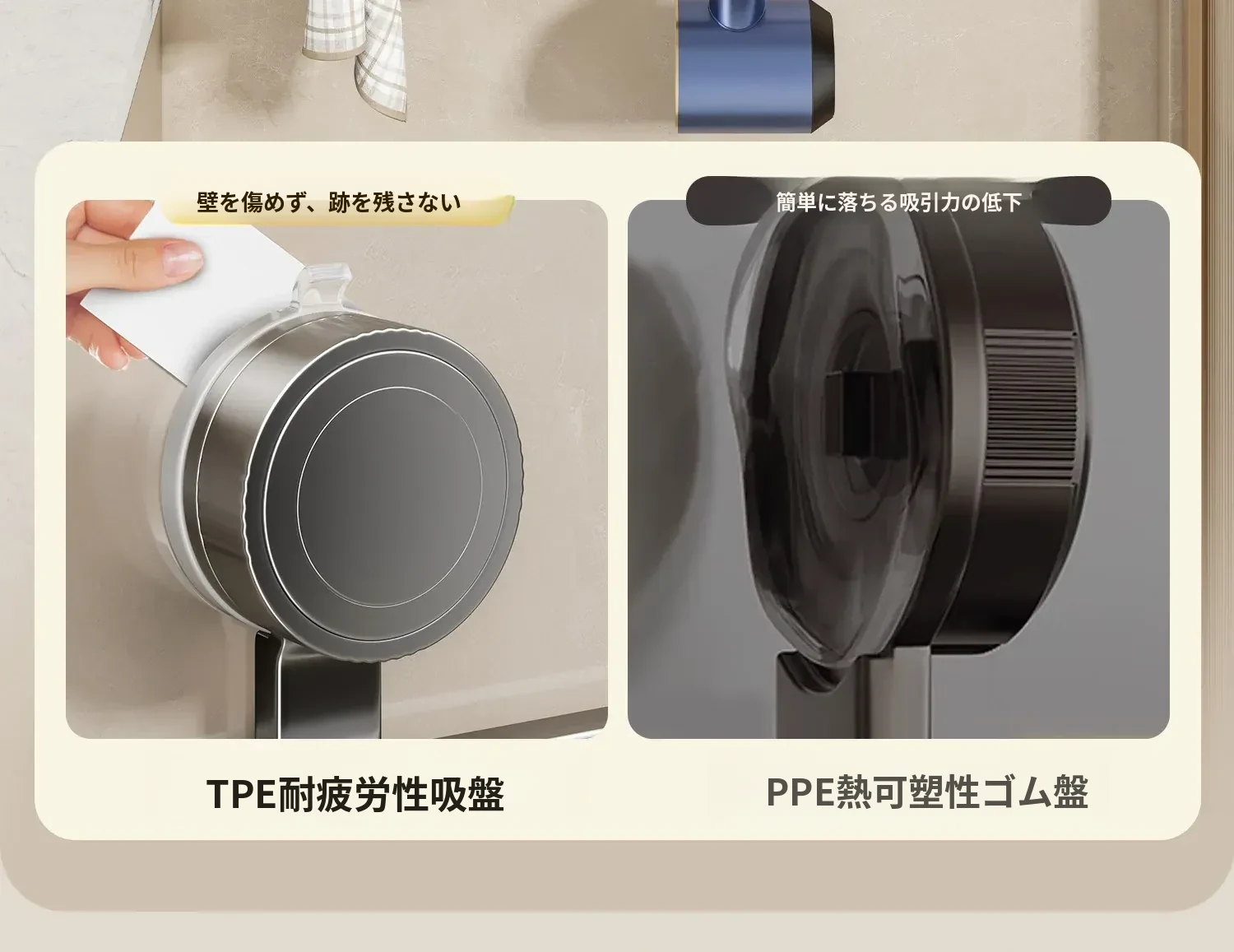 壁を傷めず、跡を残さない

TPE耐疲労性吸盤

簡単に落ちる吸引力の低下

PPE熱可塑性ゴム盤