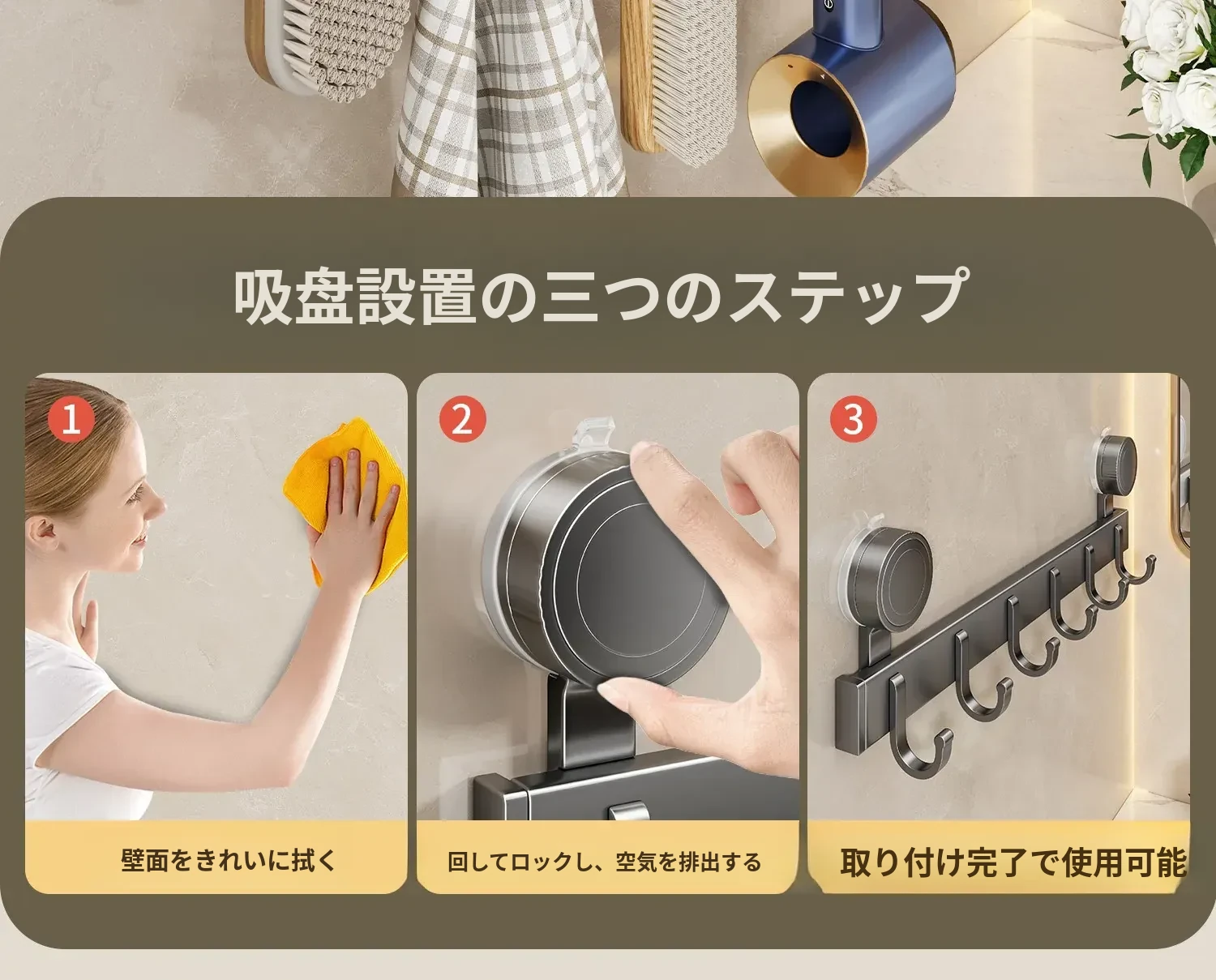 吸盤設置の三つのステップ

1
壁面をきれいに拭く

2
回してロックし、空気を排出する

3
取り付け完了で使用可能