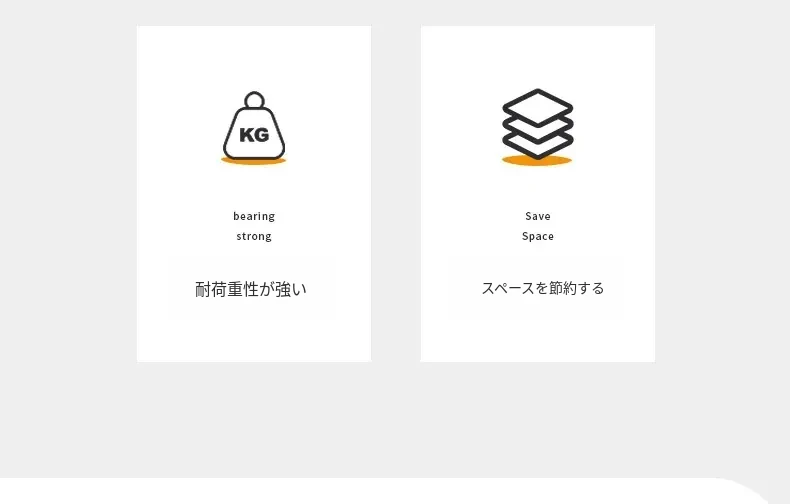 KG

bearing
strong

耐荷重性が強い

Save
Space

スペースを節約する