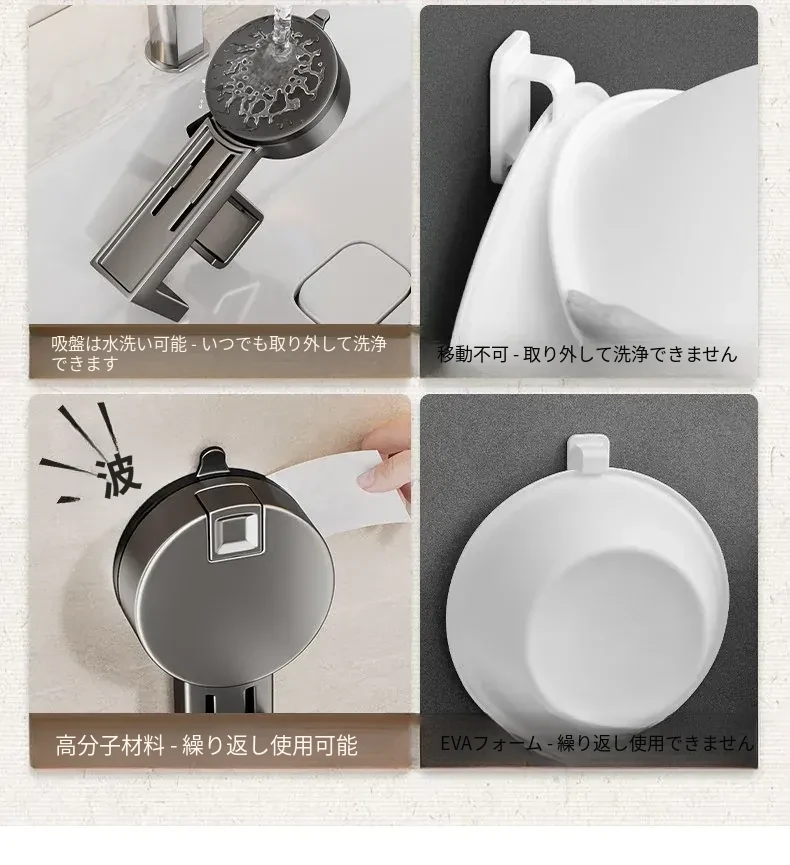 吸盤は水洗い可能 - いつでも取り外して洗浄できます

移動不可 - 取り外して洗浄できません

波

高分子材料 - 繰り返し使用可能

EVAフォーム - 繰り返し使用できません