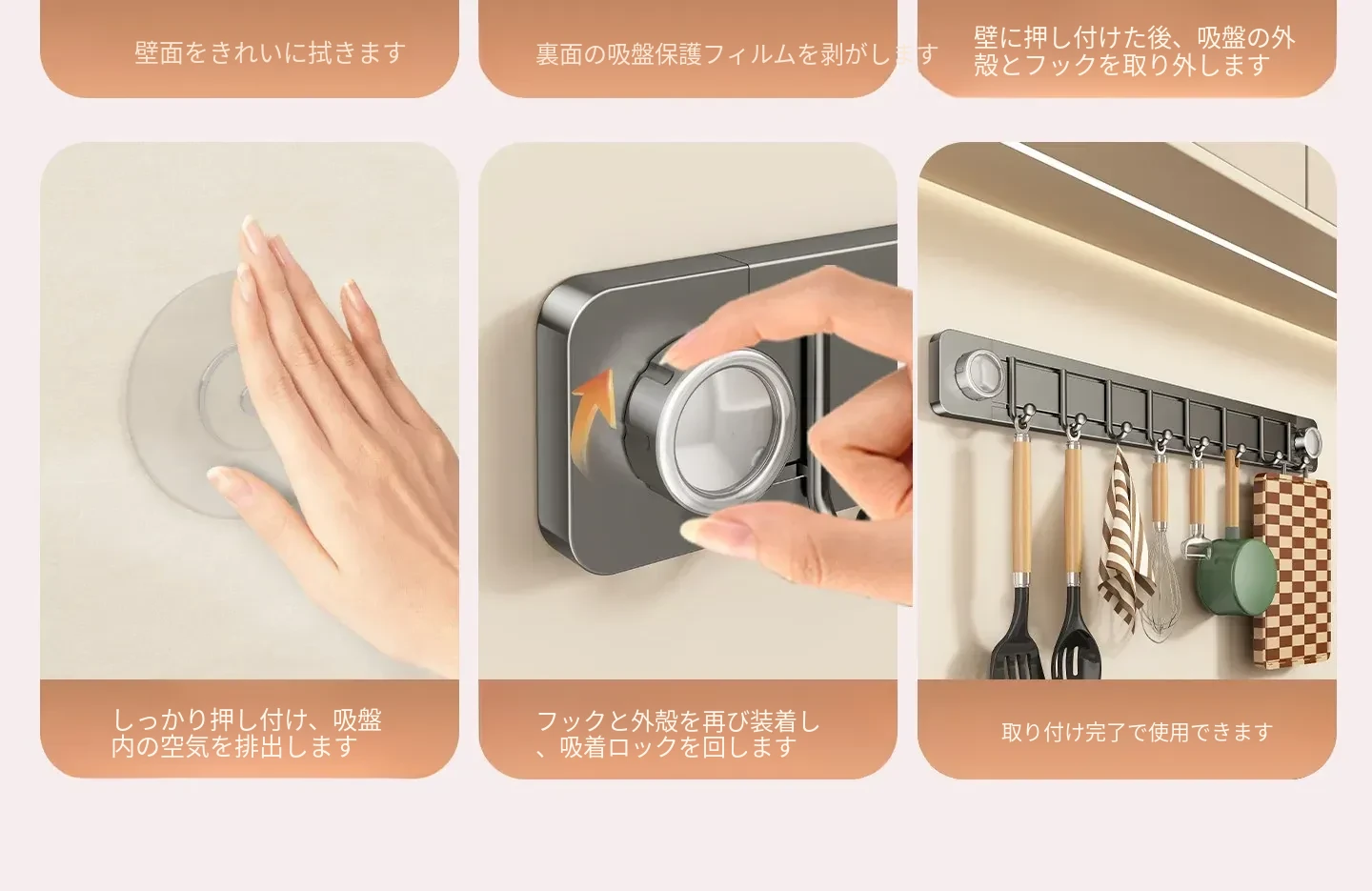 壁面をきれいに拭きます

裏面の吸盤保護フィルムを剥がします

壁に押し付けた後、吸盤の外殻とフックを取り外します

しっかり押し付け、吸盤内の空気を排出します

フックと外殻を再び装着し、吸着ロックを回します

取り付け完了で使用できます