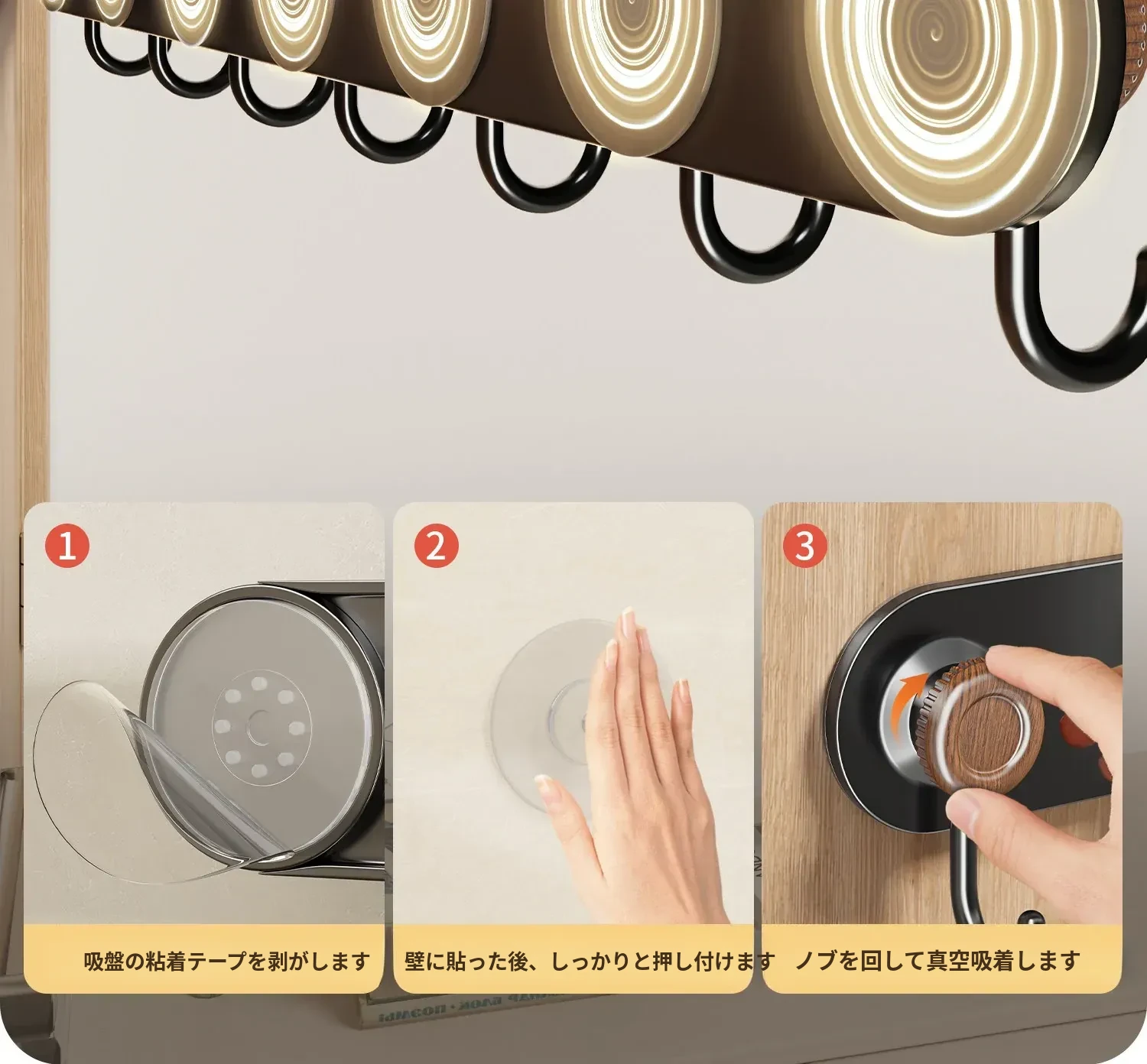 1

吸盤の粘着テープを剥がします

2

壁に貼った後、しっかりと押し付けます

3

ノブを回して真空吸着します