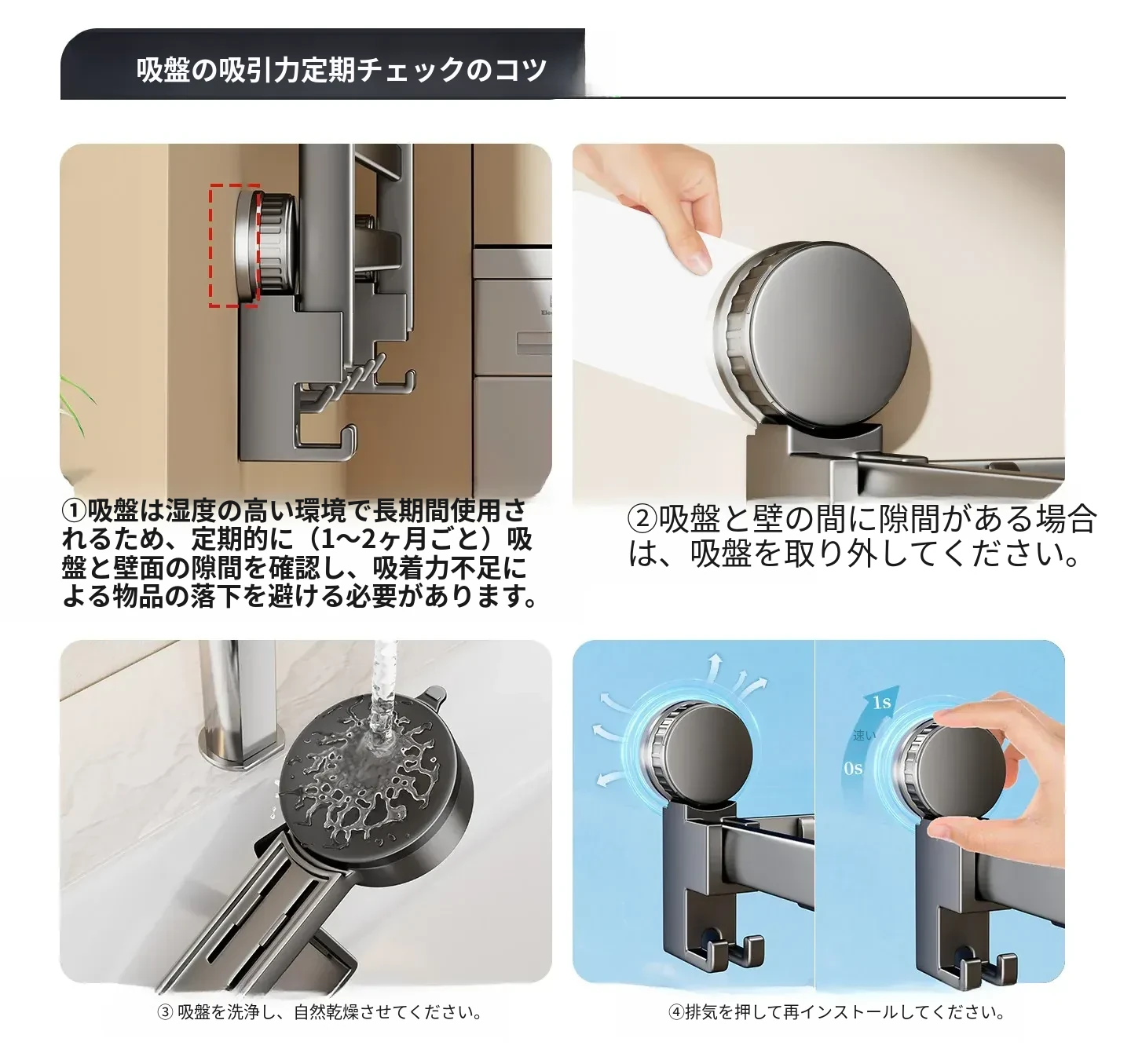 吸盤の吸引力定期チェックのコツ

①吸盤は湿度の高い環境で長期間使用されるため、定期的に（1～2ヶ月ごと）吸盤と壁面の隙間を確認し、吸着力不足による物品の落下を避ける必要があります。

②吸盤と壁の間に隙間がある場合は、吸盤を取り外してください。

③ 吸盤を洗浄し、自然乾燥させてください。

1s
速い
0s

④排気を押して再インストールしてください。