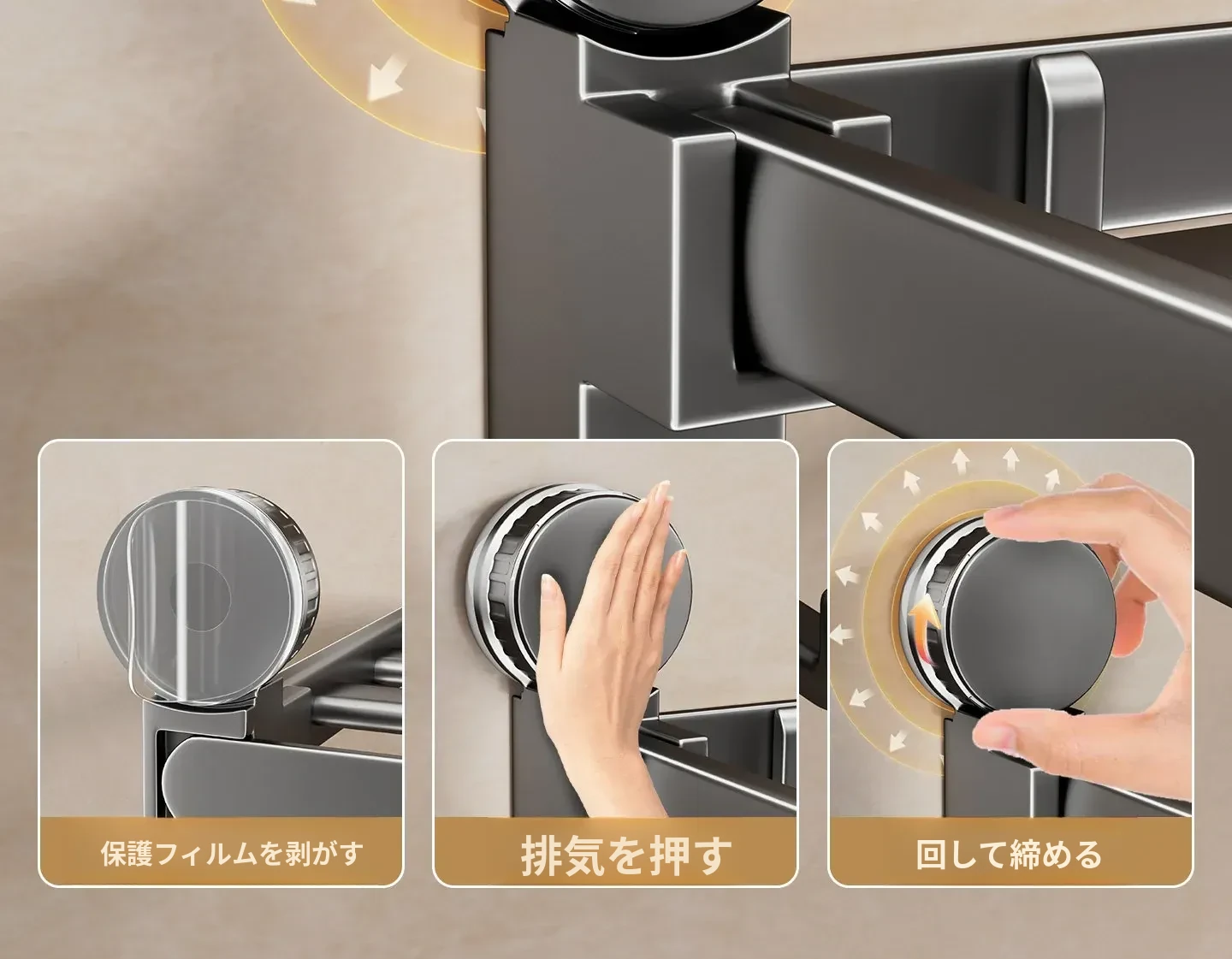 保護フィルムを剥がす

排気を押す

回して締める