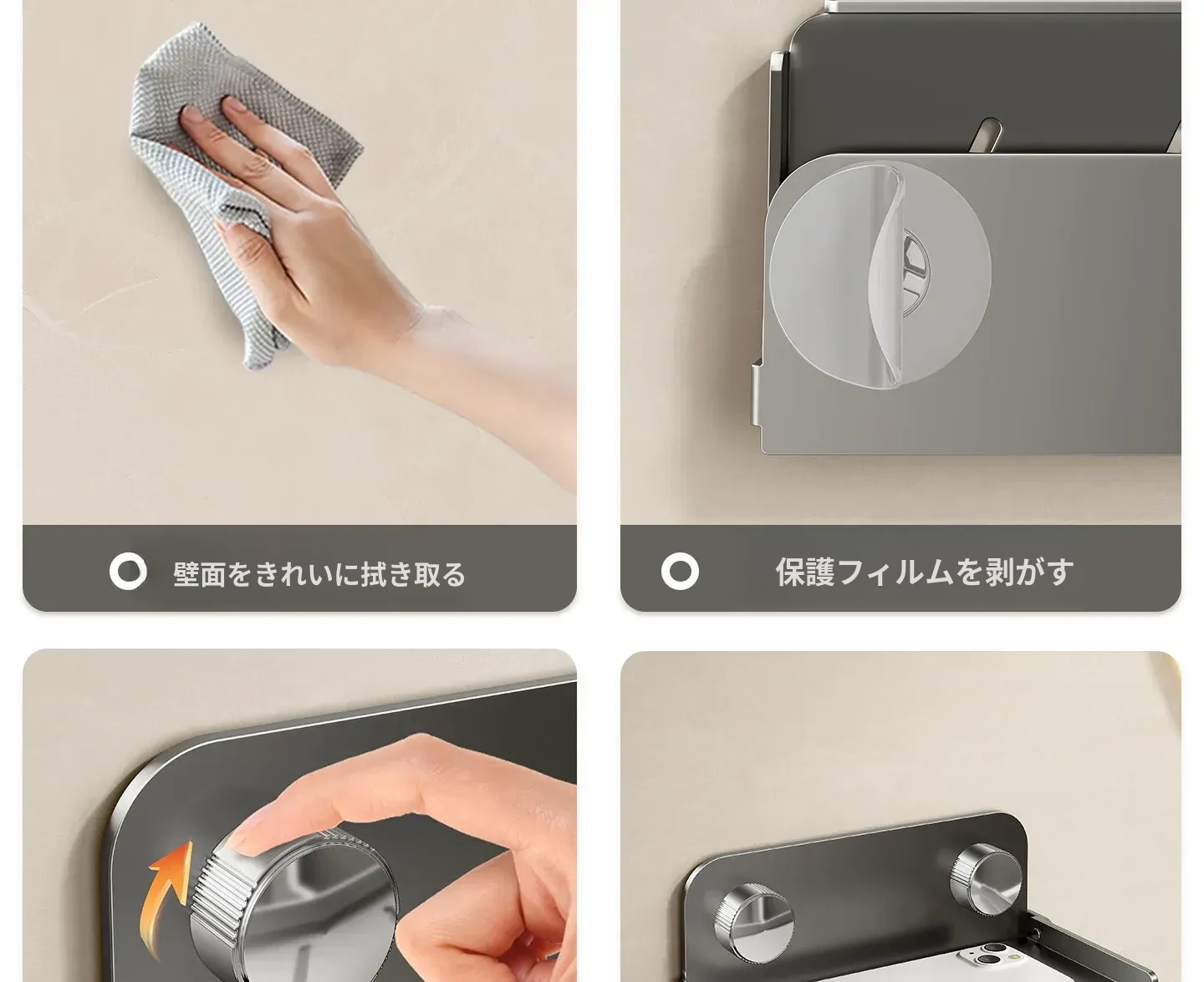 壁面をきれいに拭き取る

保護フィルムを剥がす