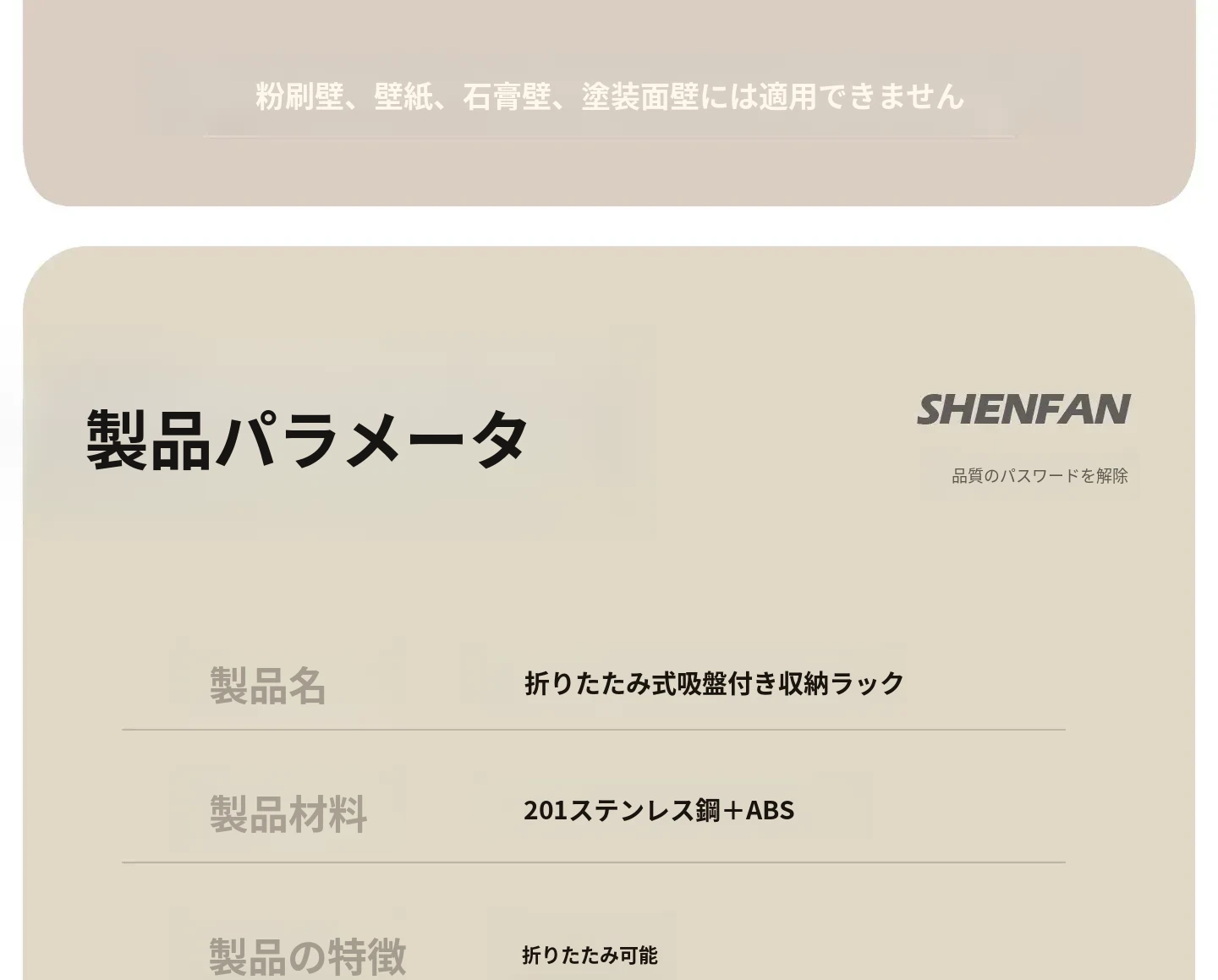 粉刷壁、壁紙、石膏壁、塗装面壁には適用できません

製品パラメータ

SHENFAN
品質のパスワードを解除

製品名
折りたたみ式吸盤付き収納ラック

製品材料
201ステンレス鋼＋ABS

製品の特徴
折りたたみ可能